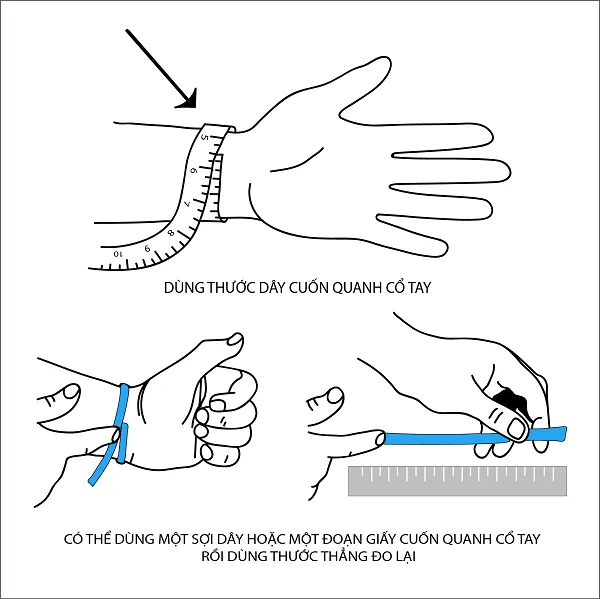 5
6
7
8
9
10

DÙNG THƯỚC DÂY CUỐN QUANH CỔ TAY

CÓ THỂ DÙNG MỘT SỢI DÂY HOẶC MỘT ĐOẠN GIẤY CUỐN QUANH CỔ TAY RỒI DÙNG THƯỚC THẲNG ĐO LẠI